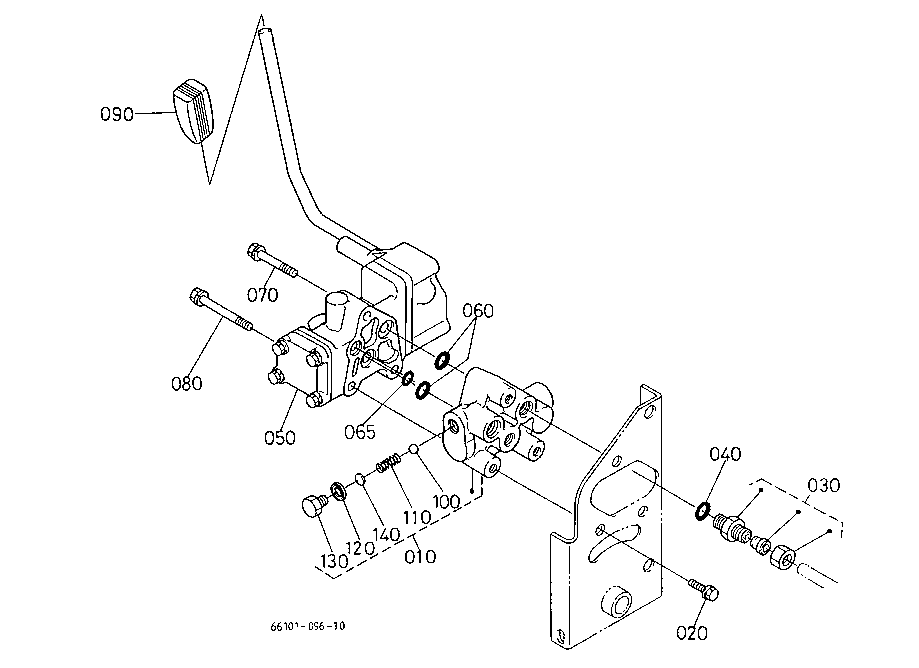 090
070
080
060
050
065
040
030
100
110
140
120
130
010
020
66101-096-10